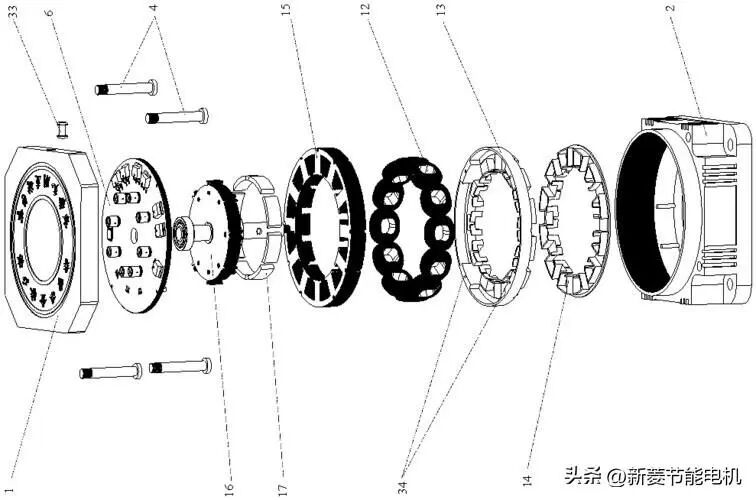 33
6
4
15
12
13
2
1
16
17
34
14
头条 @新菱节能电机